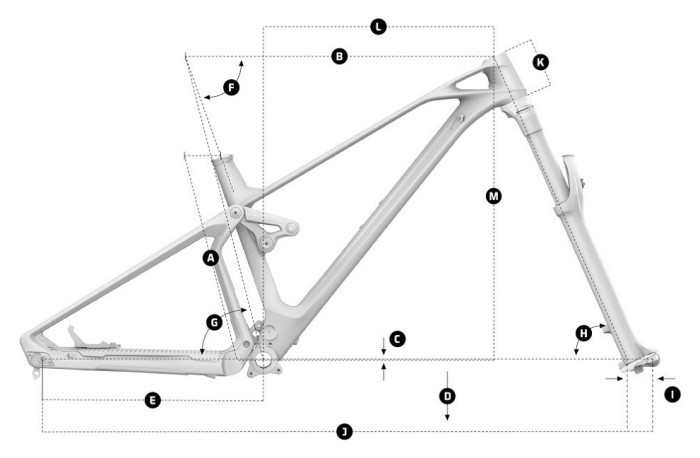 L
B
K
F
M
A
G
C
H
E
D
I
J