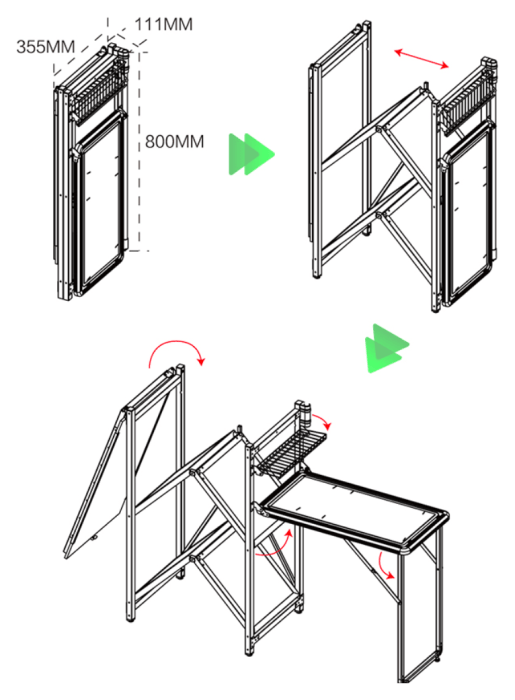 111MM
355MM
800MM