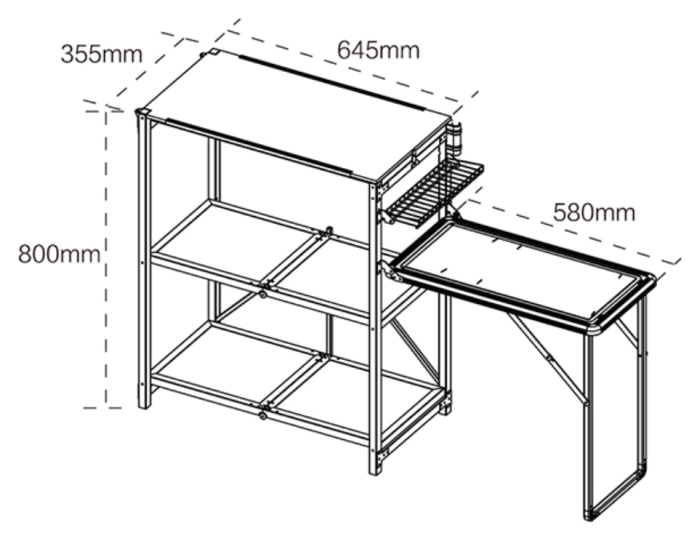 355mm
645mm
580mm
800mm